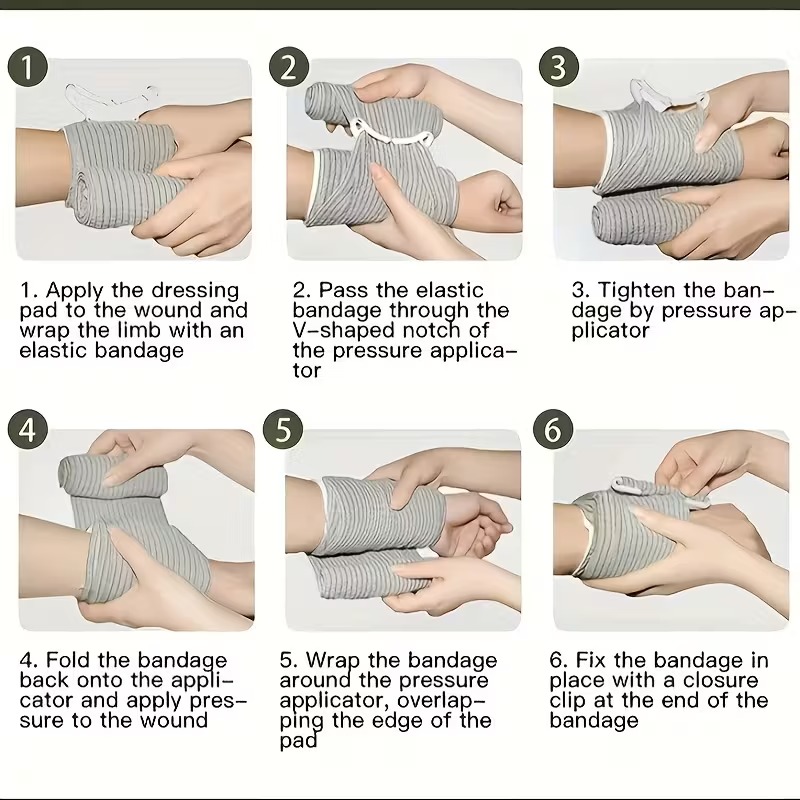 1

2

3

1. Apply the dressing pad to the wound and wrap the limb with an elastic bandage

2. Pass the elastic bandage through the V-shaped notch of the pressure applicator

3. Tighten the bandage by pressure applicator

4

5

6

4. Fold the bandage back onto the applicator and apply pressure to the wound

5. Wrap the bandage around the pressure applicator, overlapping the edge of the pad

6. Fix the bandage in place with a closure clip at the end of the bandage