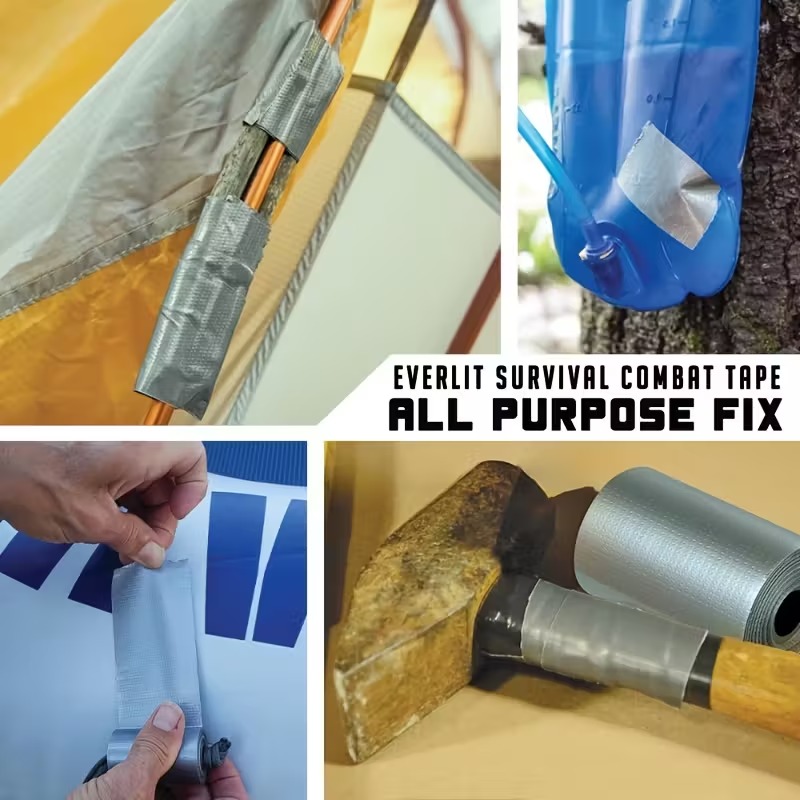 EVERLIT SURVIVAL COMBAT TAPE
ALL PURPOSE FIX